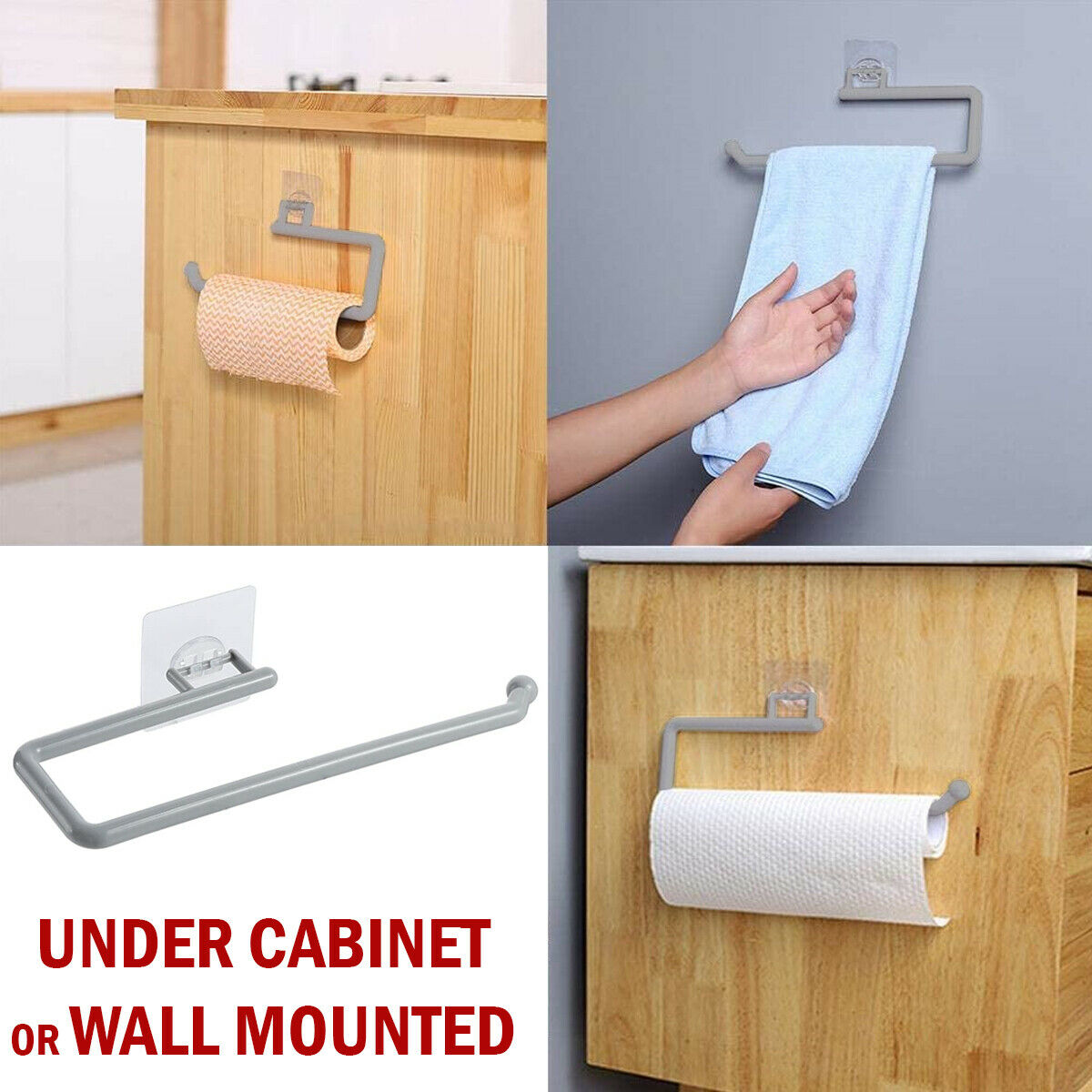 UNDER CABINET
OR WALL MOUNTED