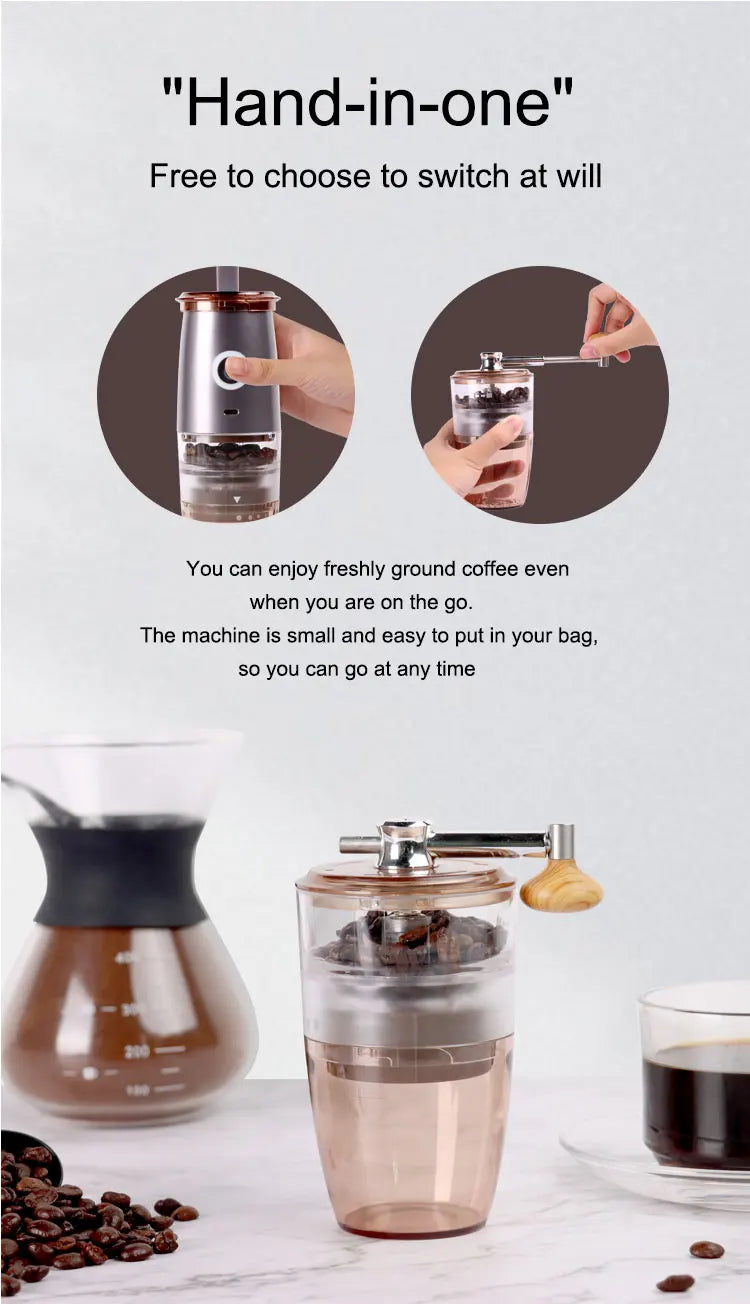 "Hand-in-one"

Free to choose to switch at will

You can enjoy freshly ground coffee even when you are on the go.
The machine is small and easy to put in your bag, so you can go at any time

400
300
200
100