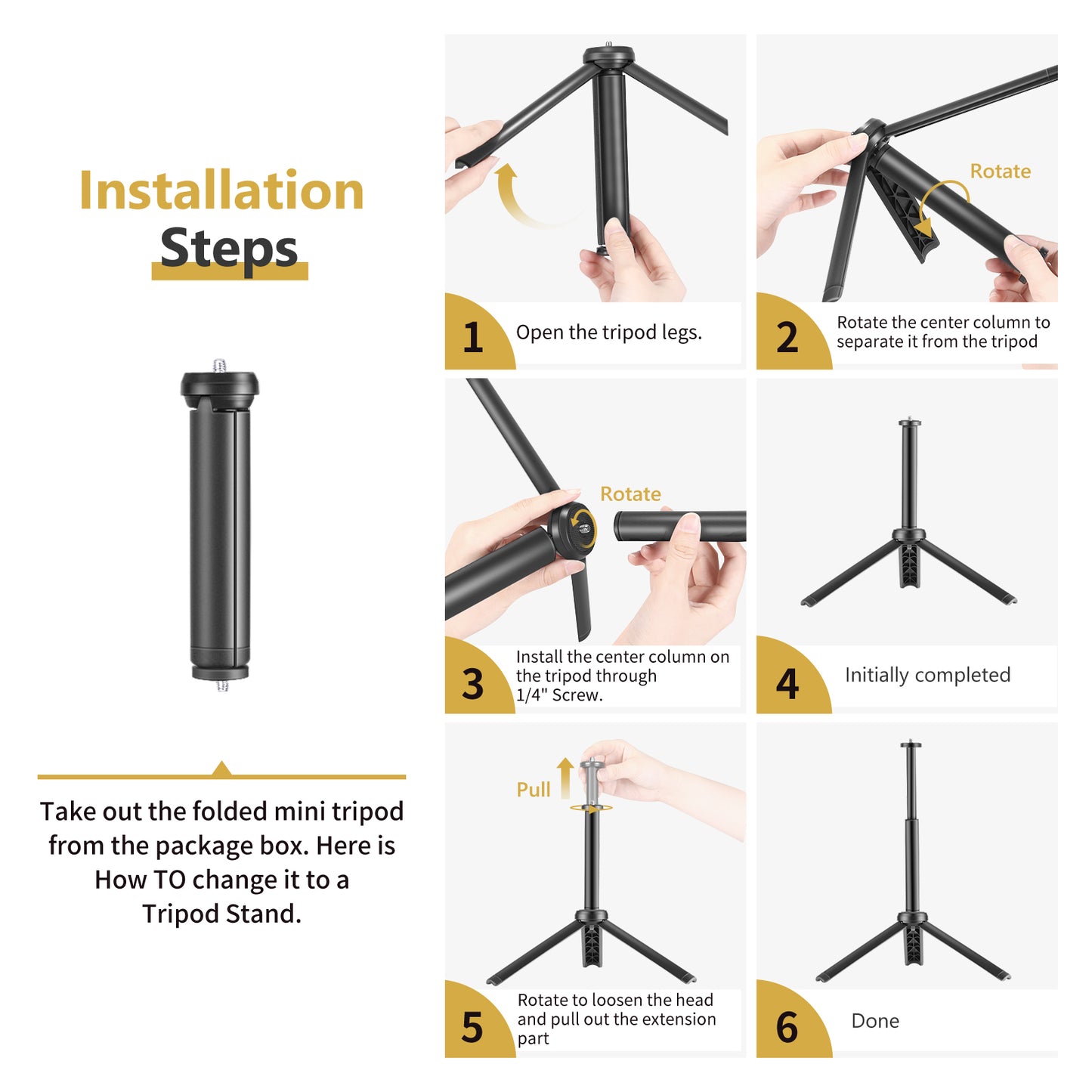 Installation Steps

Take out the folded mini tripod from the package box. Here is How TO change it to a Tripod Stand.

1 Open the tripod legs.

Rotate

2 Rotate the center column to separate it from the tripod

Rotate

3 Install the center column on the tripod through 1/4" Screw.

4 Initially completed

Pull

5 Rotate to loosen the head and pull out the extension part

6 Done