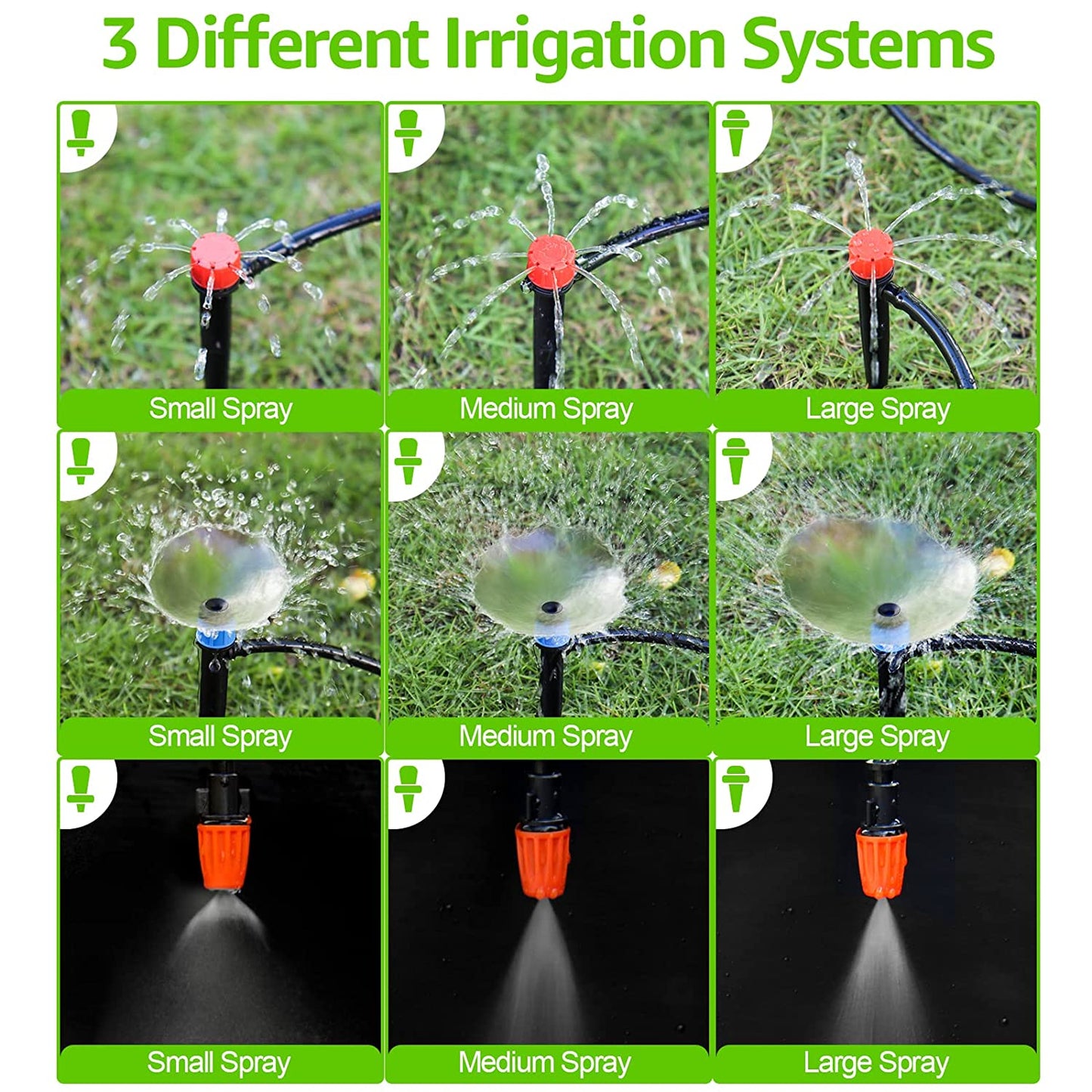 3 Different Irrigation Systems

Small Spray

Medium Spray

Large Spray

Small Spray

Medium Spray

Large Spray

Small Spray

Medium Spray

Large Spray