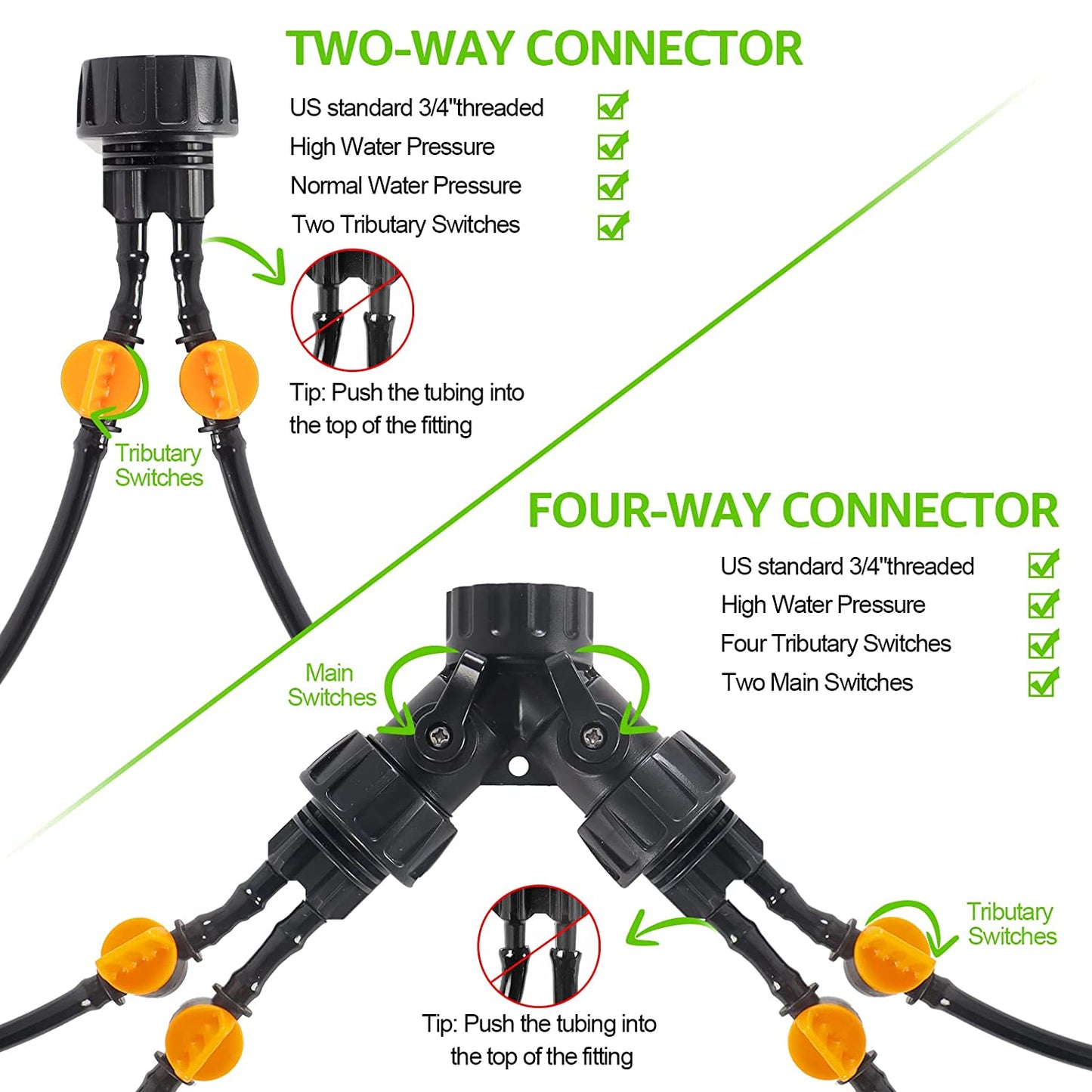 TWO-WAY CONNECTOR

US standard 3/4"threaded
High Water Pressure
Normal Water Pressure
Two Tributary Switches

Tip: Push the tubing into the top of the fitting

Tributary Switches

FOUR-WAY CONNECTOR

US standard 3/4"threaded
High Water Pressure
Four Tributary Switches
Two Main Switches

Main Switches

Tributary Switches

Tip: Push the tubing into the top of the fitting