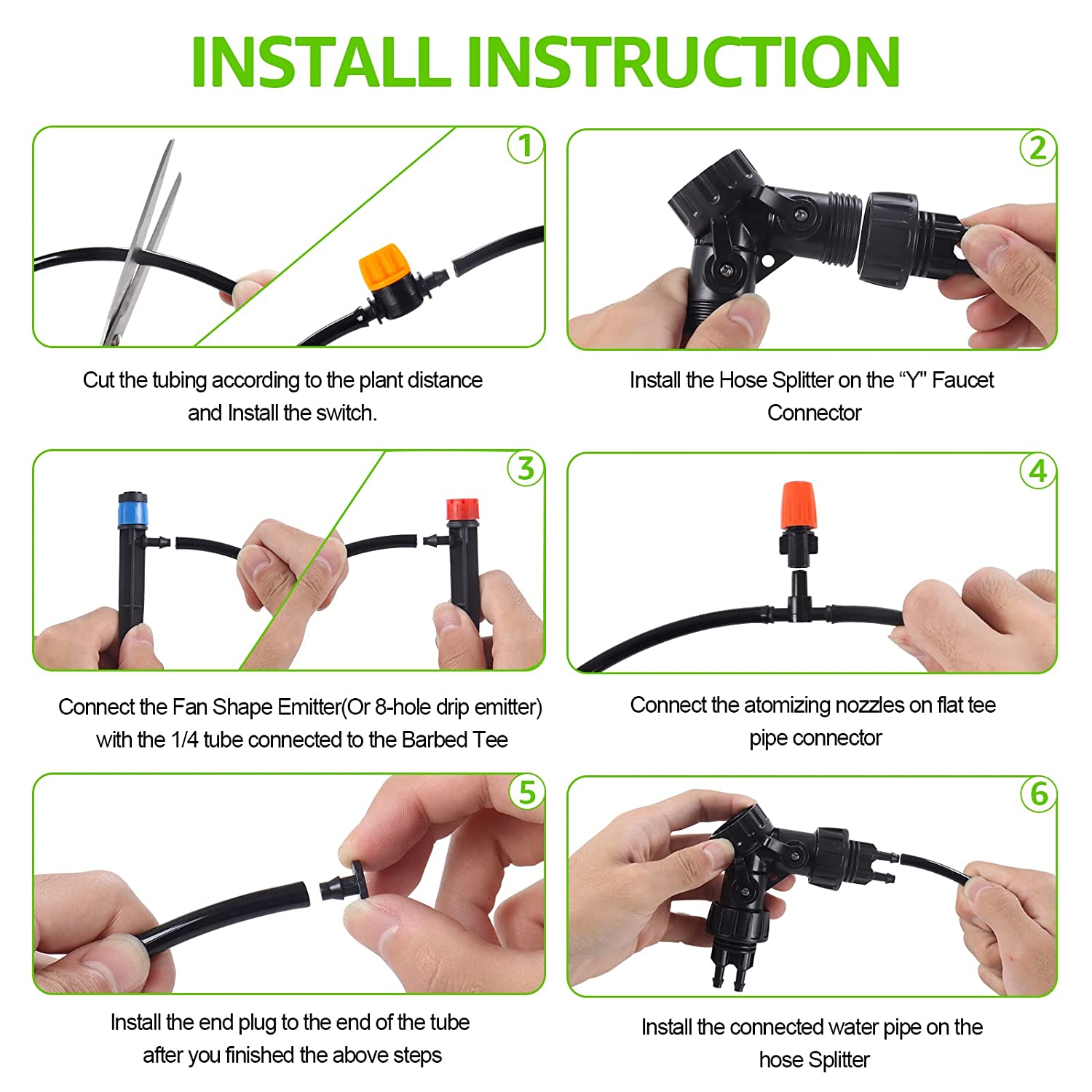 INSTALL INSTRUCTION

1

Cut the tubing according to the plant distance and Install the switch.

2

Install the Hose Splitter on the “Y" Faucet Connector

3

Connect the Fan Shape Emitter(Or 8-hole drip emitter) with the 1/4 tube connected to the Barbed Tee

4

Connect the atomizing nozzles on flat tee pipe connector

5

Install the end plug to the end of the tube after you finished the above steps

6

Install the connected water pipe on the hose Splitter